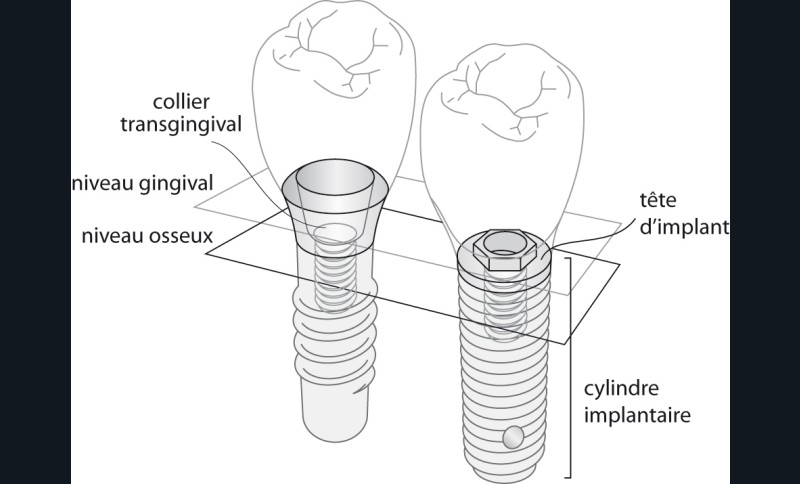 collier transgingival

niveau gingival

niveau osseux

tête d'implant

cylindre implantaire