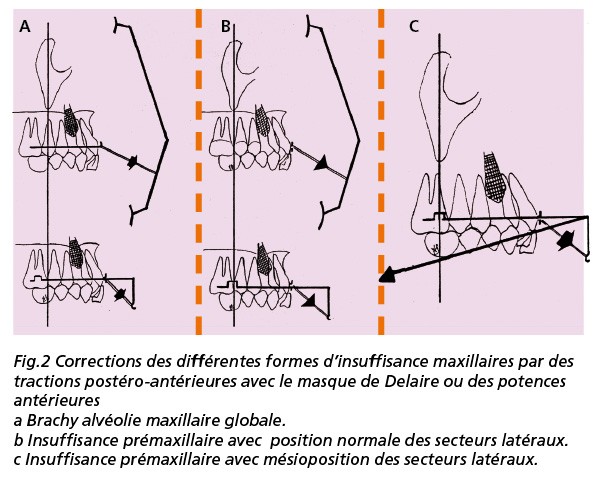 A

B

C

Fig.2 Corrections des différentes formes d'insuffisance maxillaires par des tractions postéro-antérieures avec le masque de Delaire ou des potences antérieures
a Brachy alvéolie maxillaire globale.
b Insuffisance prémaxillaire avec position normale des secteurs latéraux.
c Insuffisance prémaxillaire avec mésioposition des secteurs latéraux.