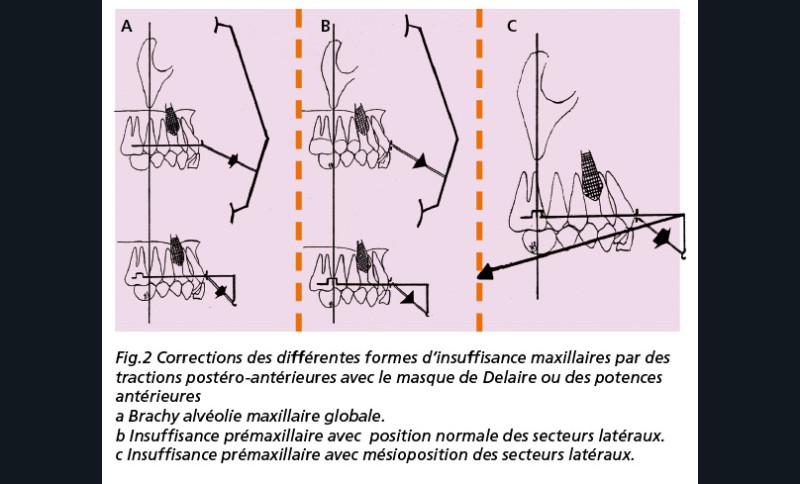 A

B

C

Fig.2 Corrections des différentes formes d'insuffisance maxillaires par des tractions postéro-antérieures avec le masque de Delaire ou des potences antérieures
a Brachy alvéolie maxillaire globale.
b Insuffisance prémaxillaire avec position normale des secteurs latéraux.
c Insuffisance prémaxillaire avec mésioposition des secteurs latéraux.