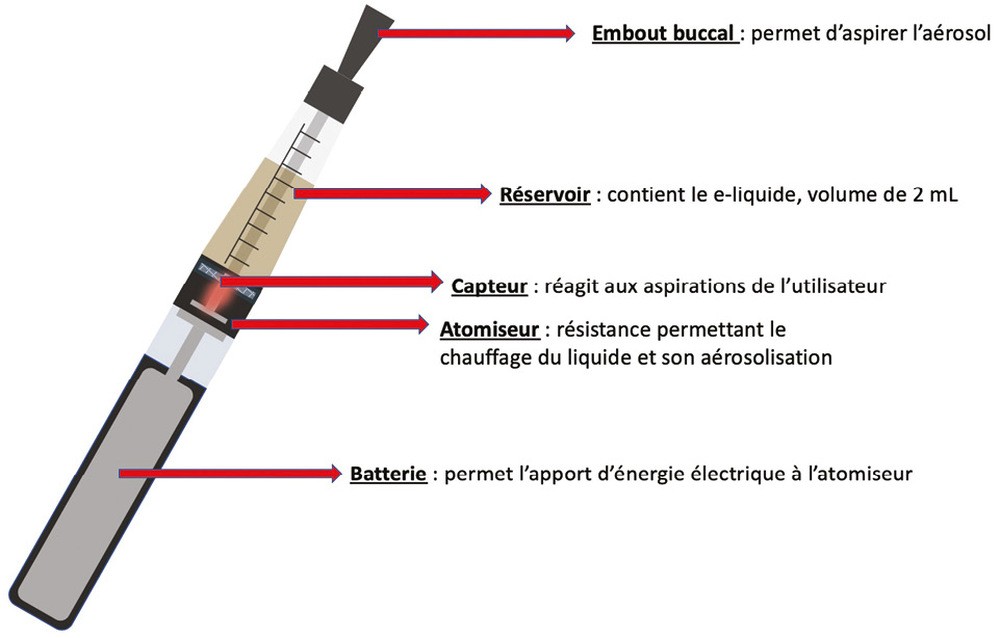 Embout buccal : permet d'aspirer l'aérosol

Réservoir : contient le e-liquide, volume de 2 mL

Capteur : réagit aux aspirations de l'utilisateur

Atomiseur : résistance permettant le chauffage du liquide et son aérosolisation

Batterie : permet l'apport d'énergie électrique à l'atomiseur